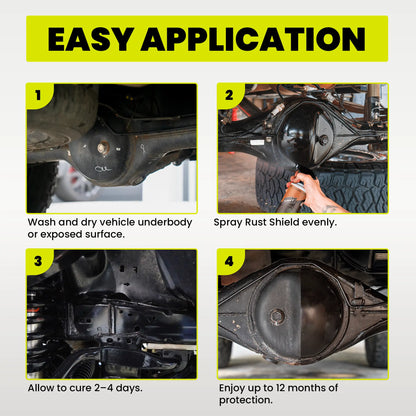 EASY APPLICATION

1

Wash and dry vehicle underbody or exposed surface.

2

Spray Rust Shield evenly.

3

Allow to cure 2–4 days.

4

Enjoy up to 12 months of protection.